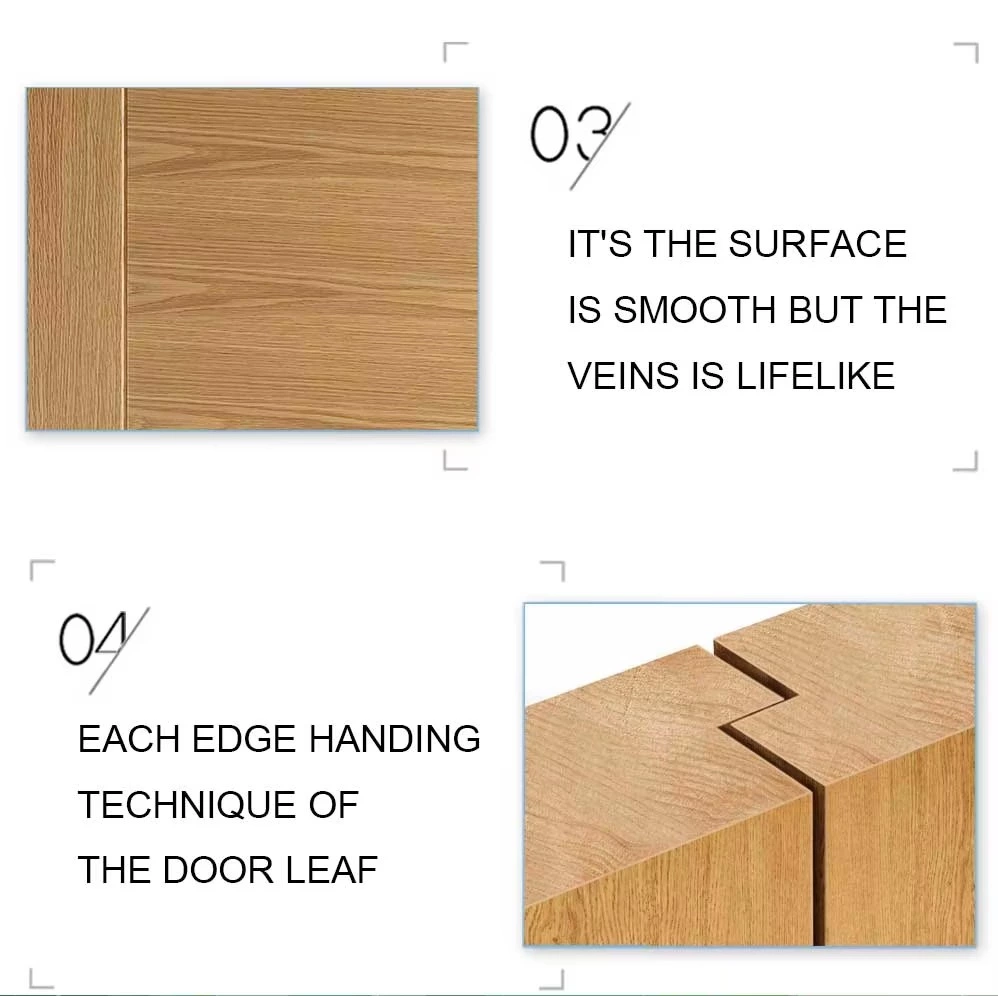 03

IT'S THE SURFACE IS SMOOTH BUT THE VEINS IS LIFELIKE

04

EACH EDGE HANDING TECHNIQUE OF THE DOOR LEAF